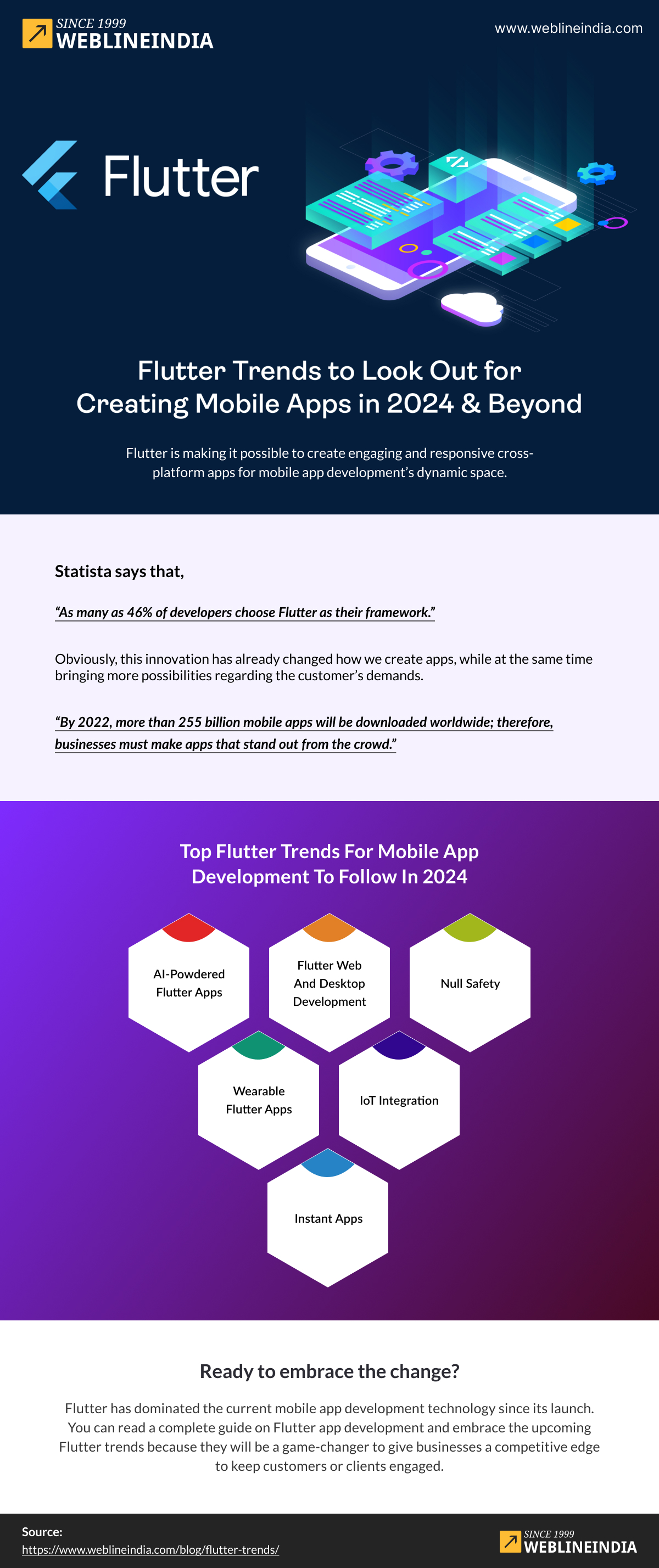 SINCE 1999
WEBLINEINDIA

www.weblineindia.com

Flutter

Flutter Trends to Look Out for Creating Mobile Apps in 2024 & Beyond

Flutter is making it possible to create engaging and responsive cross-platform apps for mobile app development's dynamic space.

Statista says that,

"As many as 46% of developers choose Flutter as their framework."

Obviously, this innovation has already changed how we create apps, while at the same time bringing more possibilities regarding the customer's demands.

"By 2022, more than 255 billion mobile apps will be downloaded worldwide; therefore, businesses must make apps that stand out from the crowd."

Top Flutter Trends For Mobile App Development To Follow In 2024

AI-Powdered Flutter Apps

Flutter Web And Desktop Development

Null Safety

Wearable Flutter Apps

IoT Integration

Instant Apps

Ready to embrace the change?

Flutter has dominated the current mobile app development technology since its launch. You can read a complete guide on Flutter app development and embrace the upcoming Flutter trends because they will be a game-changer to give businesses a competitive edge to keep customers or clients engaged.

Source:
https://www.weblineindia.com/blog/flutter-trends/

SINCE 1999
WEBLINEINDIA